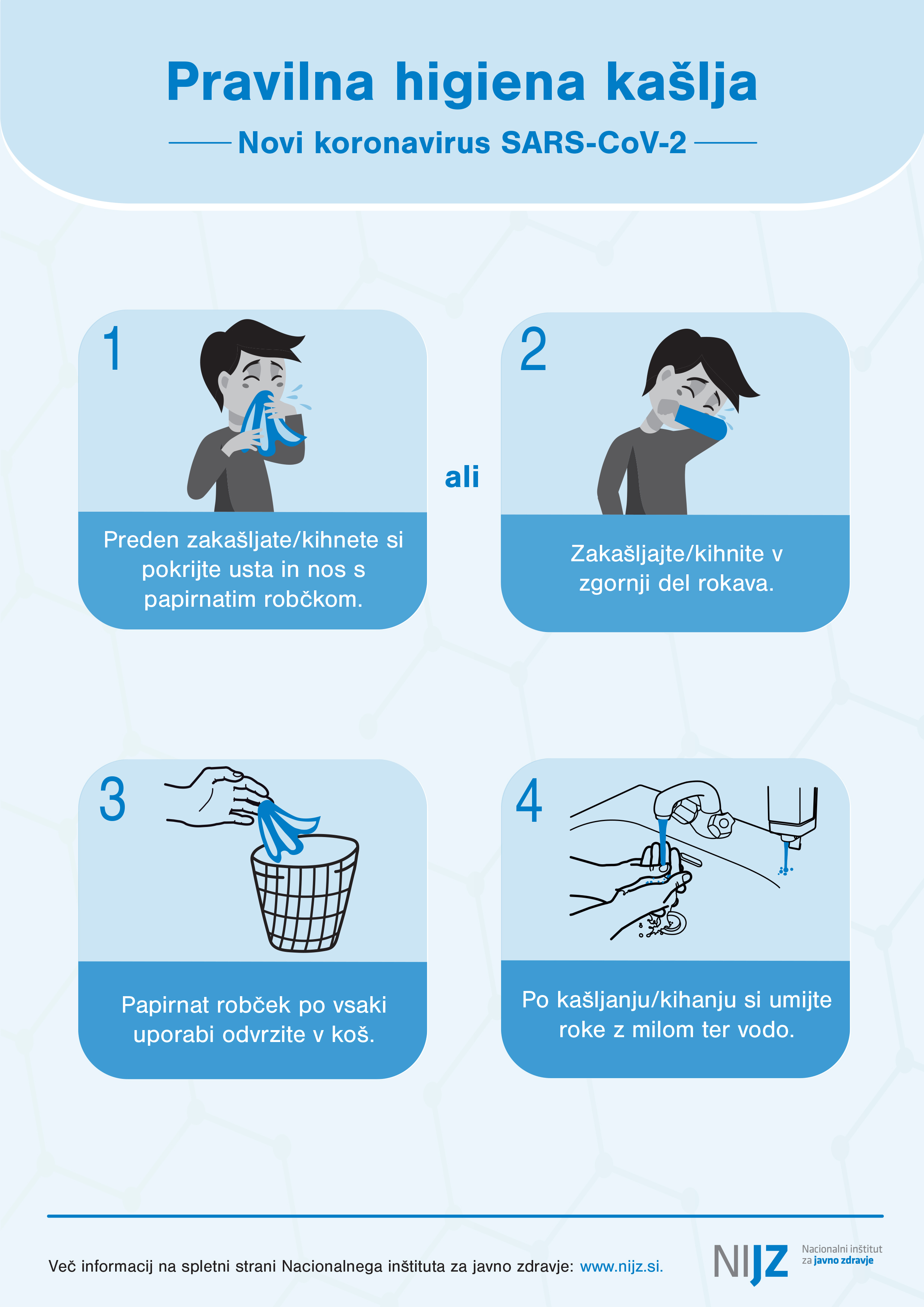 Pravilna higiena kašlja

Novi koronavirus SARS-CoV-2

1

Preden zakašljate/kihnete si pokrijte usta in nos s papirnatim robčkom.

ali

2

Zakašljajte/kihnite v zgornji del rokava.

3

Papirnat robček po vsaki uporabi odvrzite v koš.

4

Po kašljanju/kihanju si umijte roke z milom ter vodo.

Več informacij na spletni strani Nacionalnega inštituta za javno zdravje: www.nijz.si.

NIJZ Nacionalni inštitut za javno zdravje